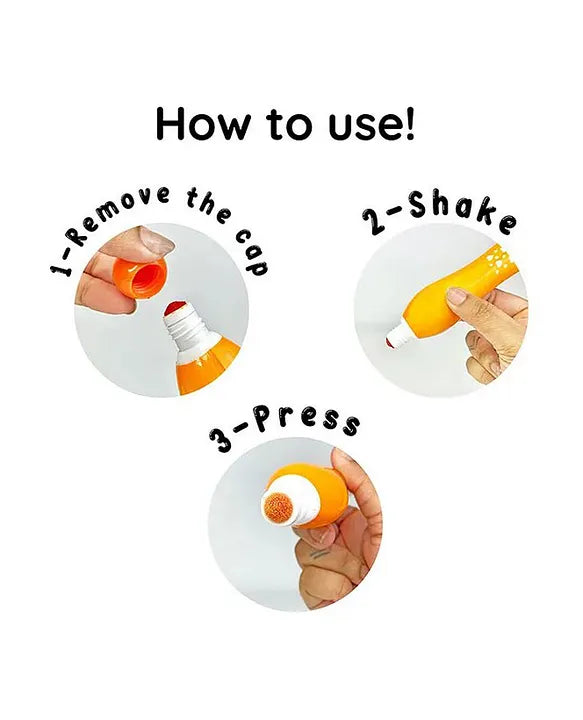 How to use!

1-Remove the cap

2-Shake

3-Press